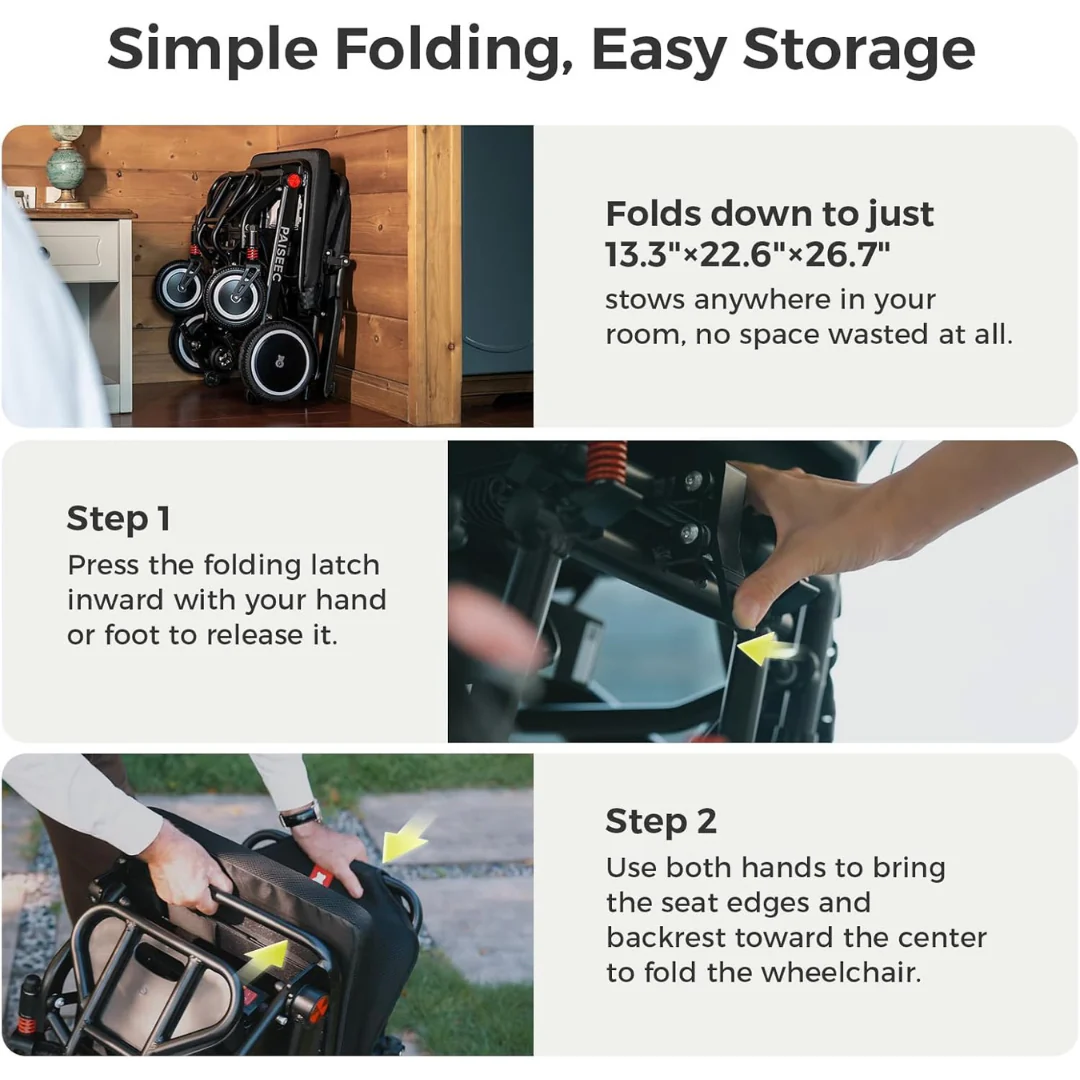 Simple Folding, Easy Storage

PAISEEC

Folds down to just 13.3"×22.6"×26.7"
stows anywhere in your room, no space wasted at all.

Step 1
Press the folding latch inward with your hand or foot to release it.

Step 2
Use both hands to bring the seat edges and backrest toward the center to fold the wheelchair.